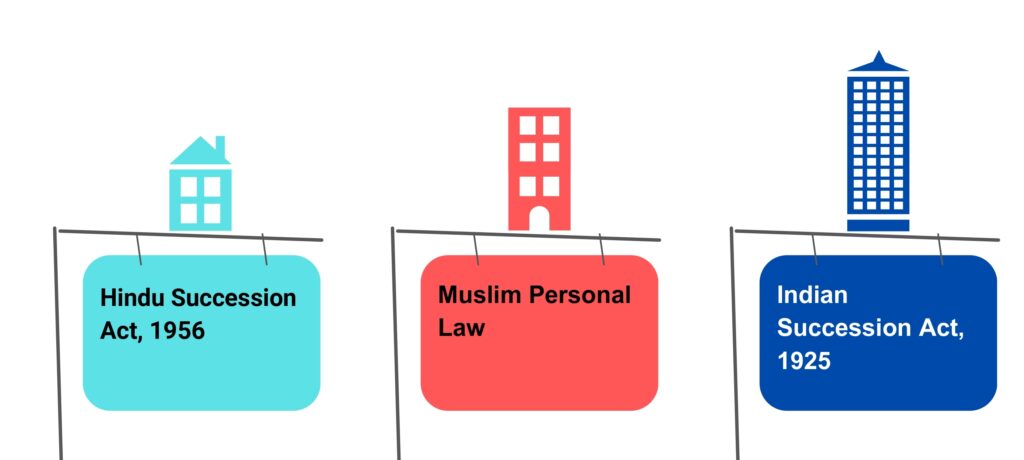 Hindu Succession Act, 1956

Muslim Personal Law

Indian Succession Act, 1925