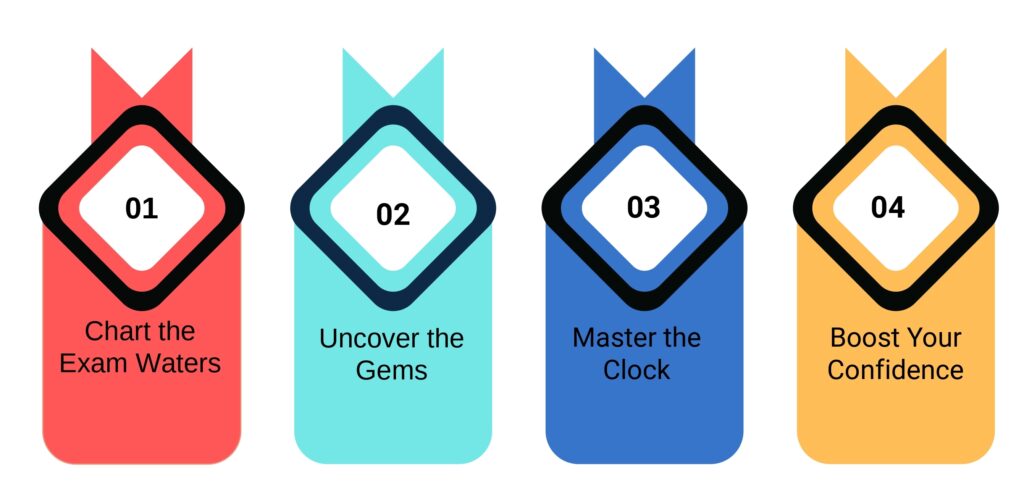 01

Chart the Exam Waters

02

Uncover the Gems

03

Master the Clock

04

Boost Your Confidence