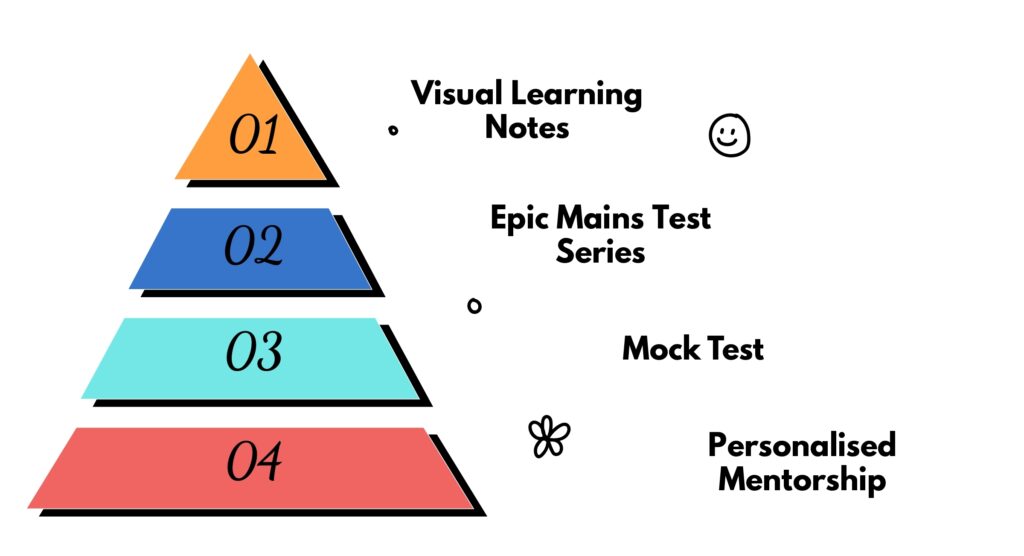 01

Visual Learning Notes

02

Epic Mains Test Series

03

Mock Test

04

Personalised Mentorship