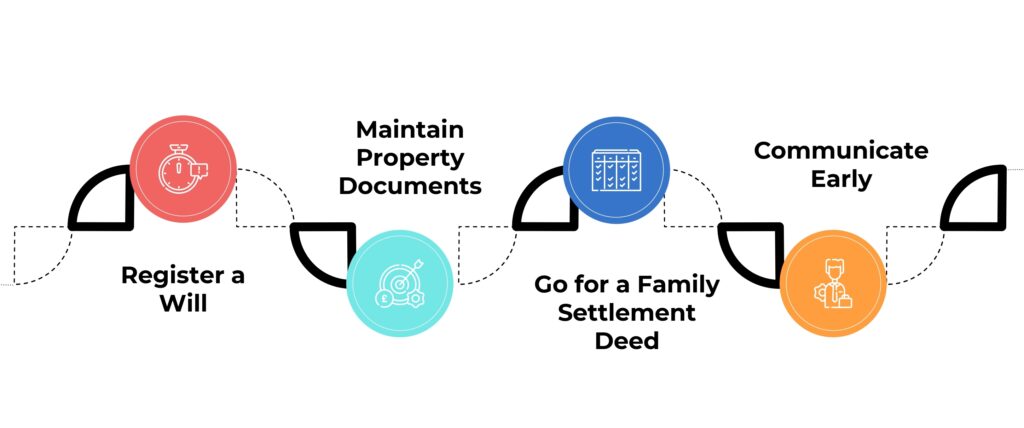 Register a Will

Maintain Property Documents

Go for a Family Settlement Deed

Communicate Early