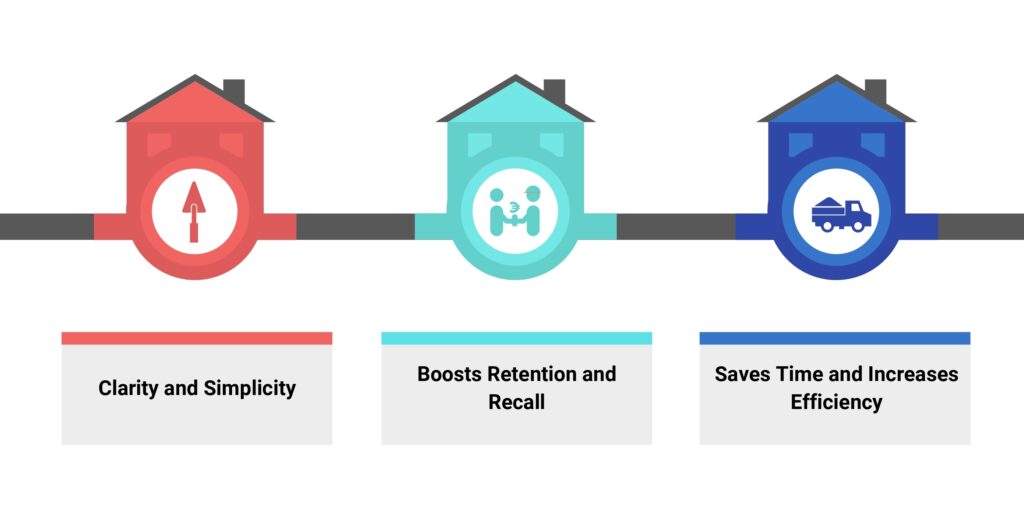 Clarity and Simplicity

Boosts Retention and Recall

Saves Time and Increases Efficiency