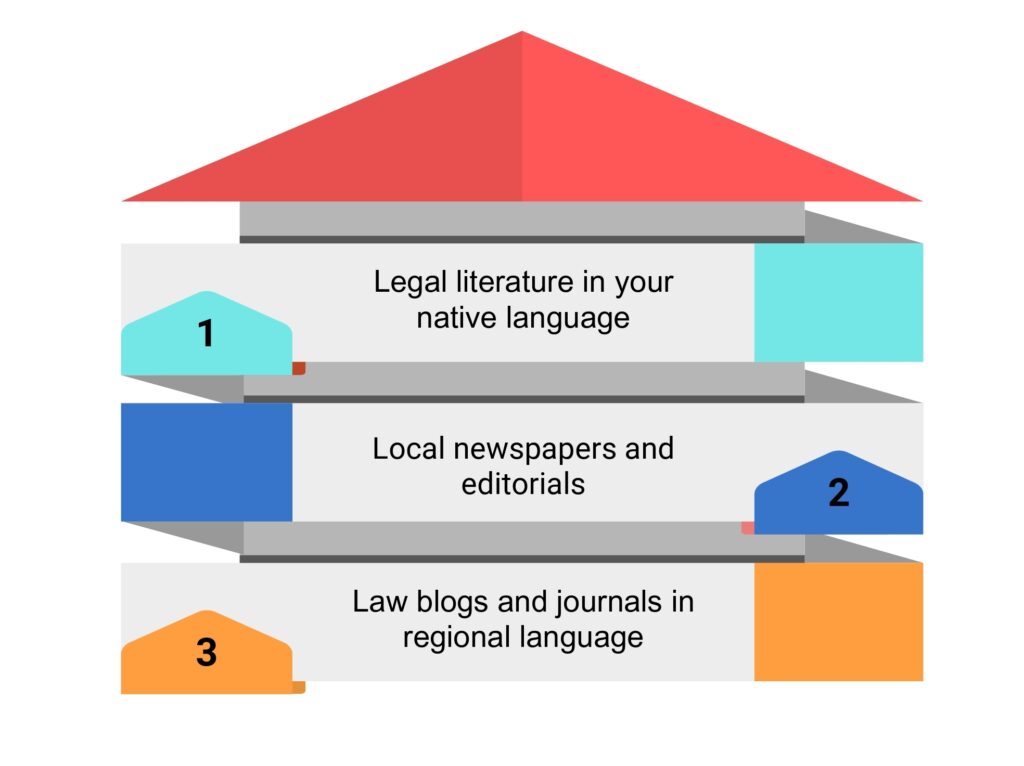 1
Legal literature in your native language

Local newspapers and editorials
2

3
Law blogs and journals in regional language